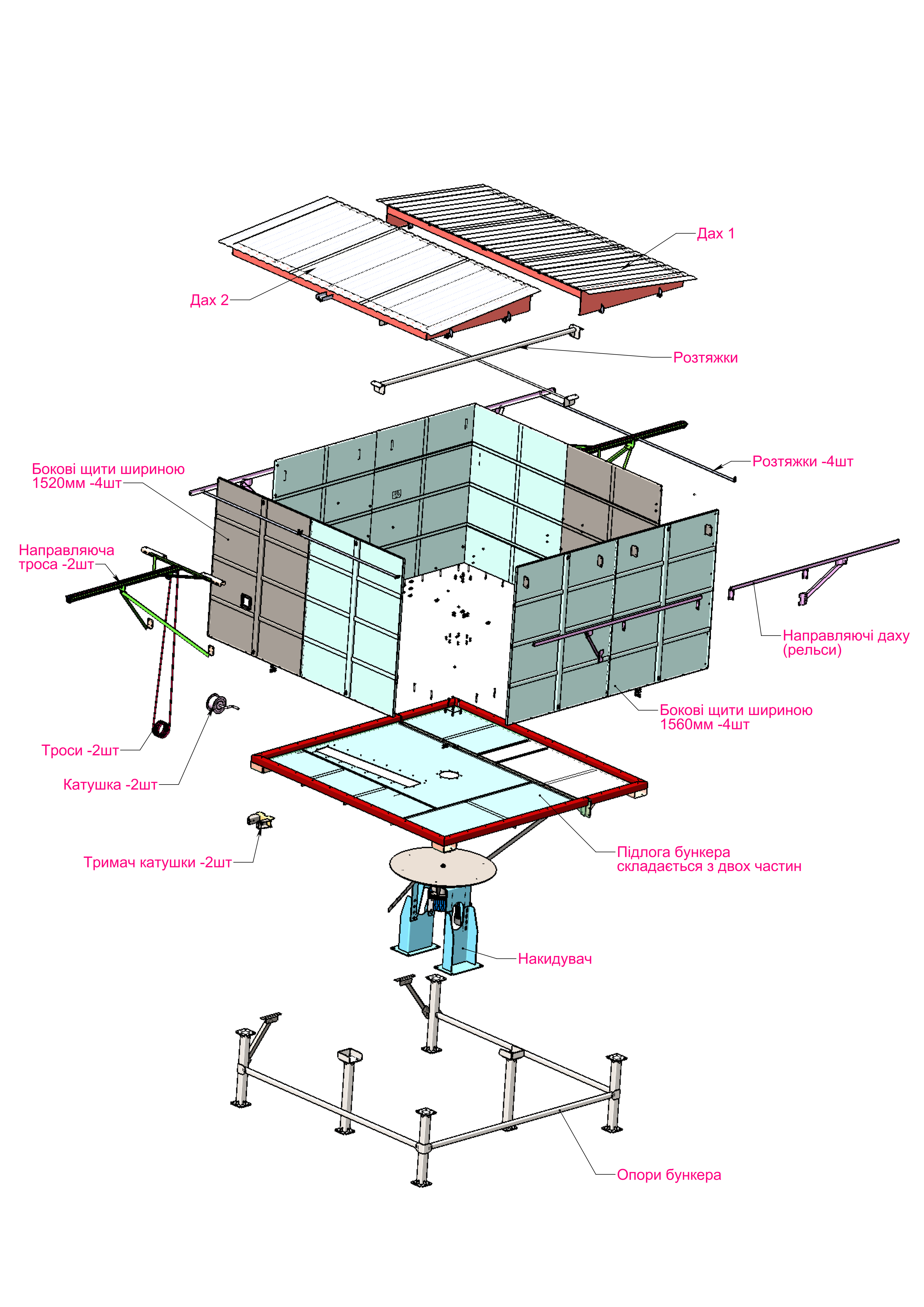 Дах 1

Дах 2

Розтяжки

Розтяжки -4шт

Бокові щити шириною 1520мм -4шт

Направляюча троса -2шт

Направляючі даху (рельси)

Бокові щити шириною 1560мм -4шт

Троси -2шт

Катушка -2шт

Тримач катушки -2шт

Підлога бункера складається з двох частин

Накидувач

Опори бункера